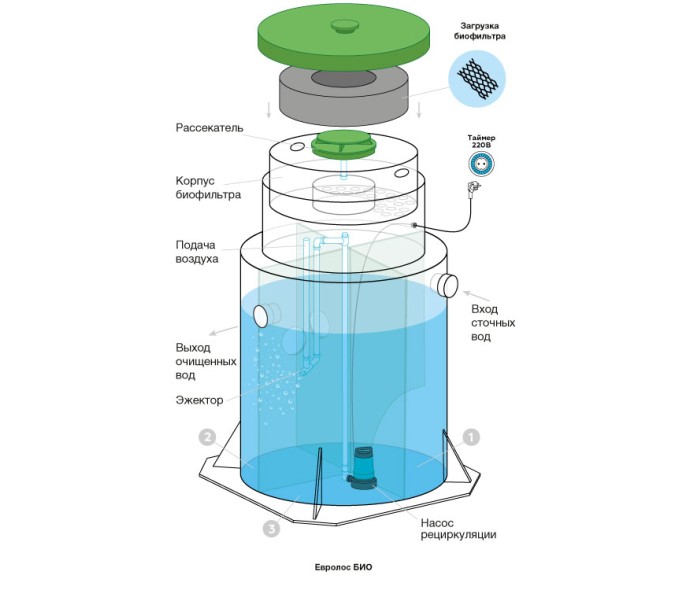 Загрузка биофильтра

Рассекатель

Таймер 220В

Корпус биофильтра

Подача воздуха

Вход сточных вод

Выход очищенных вод

Эжектор

2

1

3

Насос рециркуляции

Евролос БИО